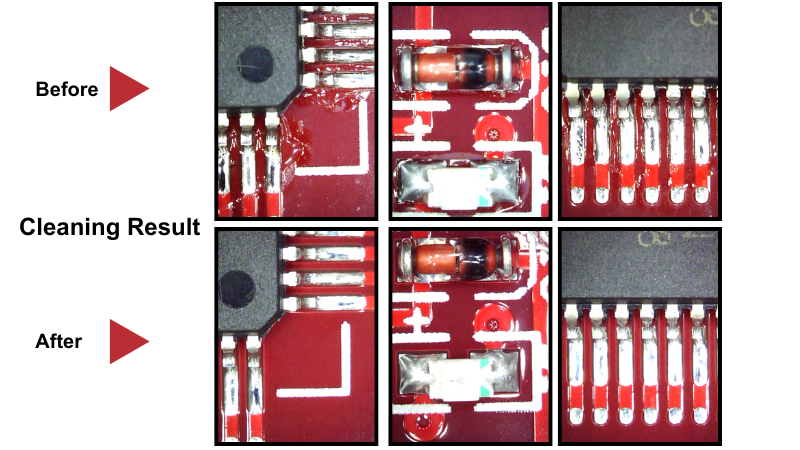 Before

Cleaning Result

After